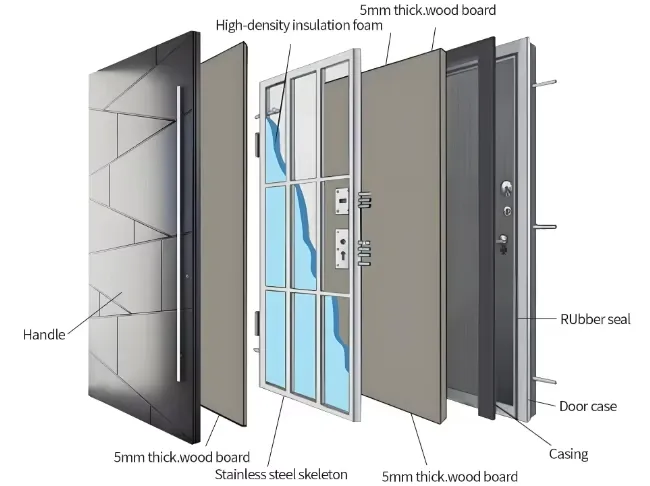 5mm thick.wood board

High-density insulation foam

Handle

RUbber seal

Door case

Casing

5mm thick.wood board

Stainless steel skeleton

5mm thick.wood board